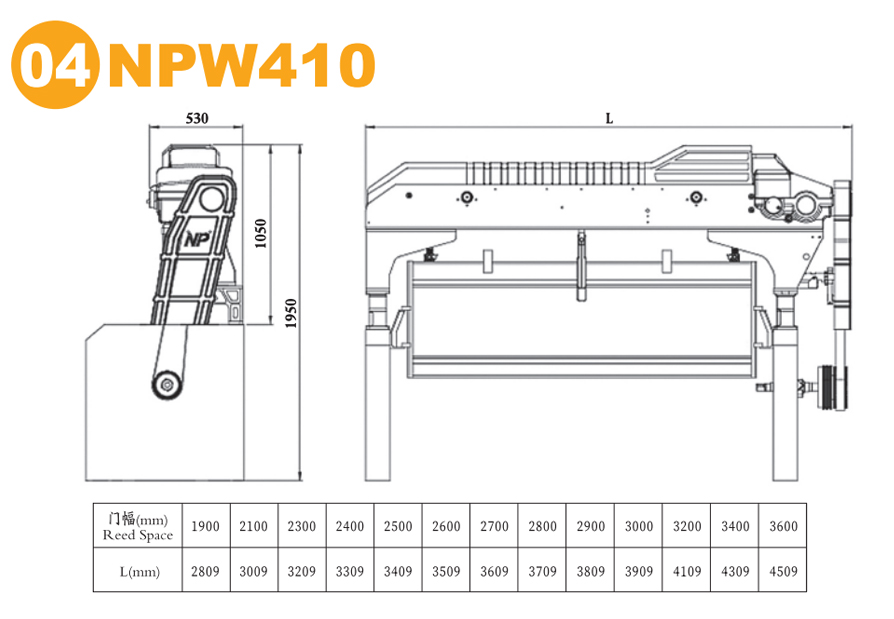 04 NPW410

530

1050

1950

NP

L

| 门幅(mm) Reed Space | 1900 | 2100 | 2300 | 2400 | 2500 | 2600 | 2700 | 2800 | 2900 | 3000 | 3200 | 3400 | 3600 |
|---|---|---|---|---|---|---|---|---|---|---|---|---|---|
| L(mm) | 2809 | 3009 | 3209 | 3309 | 3409 | 3509 | 3609 | 3709 | 3809 | 3909 | 4109 | 4309 | 4509 |